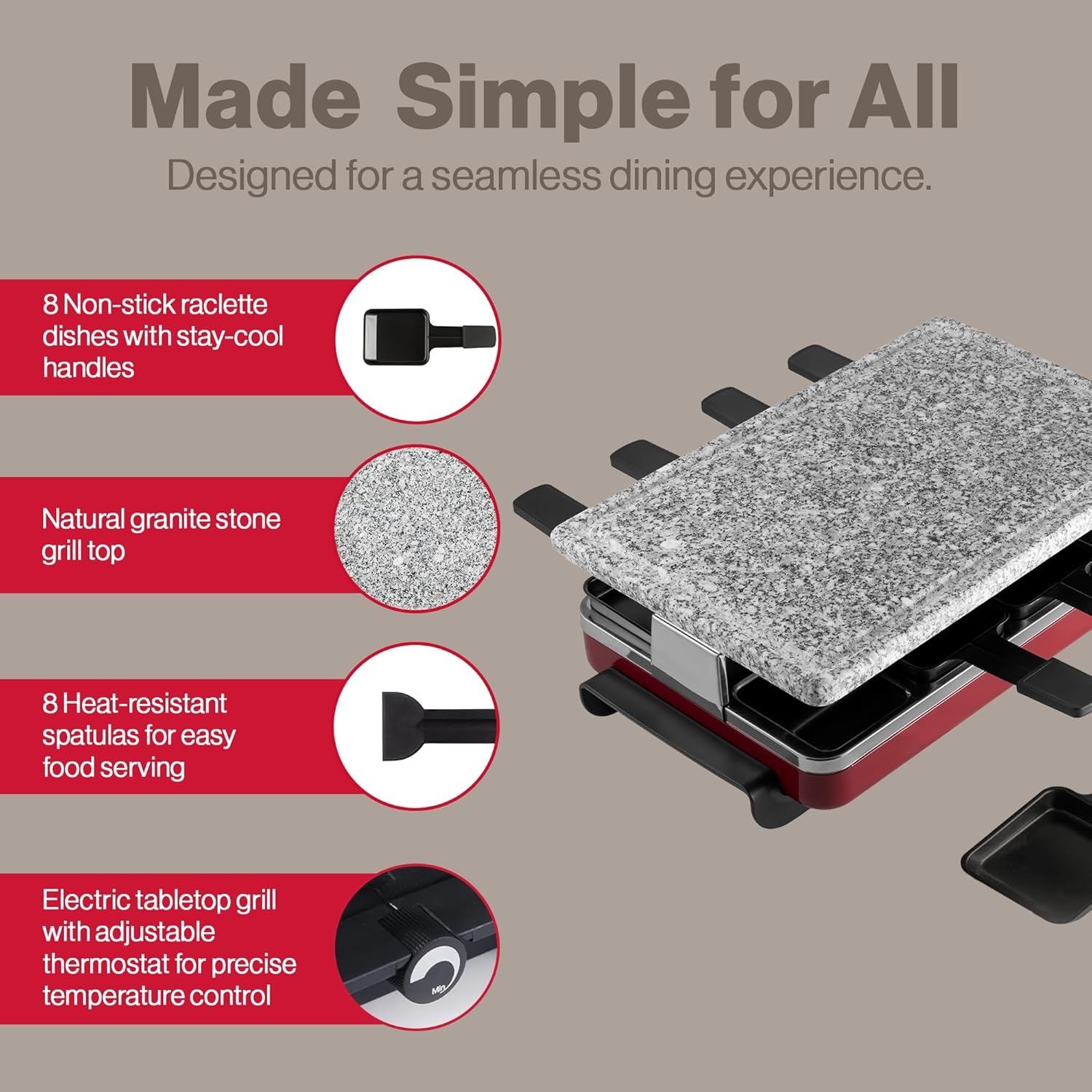 Made Simple for All

Designed for a seamless dining experience.

8 Non-stick raclette dishes with stay-cool handles

Natural granite stone grill top

8 Heat-resistant spatulas for easy food serving

Electric tabletop grill with adjustable thermostat for precise temperature control